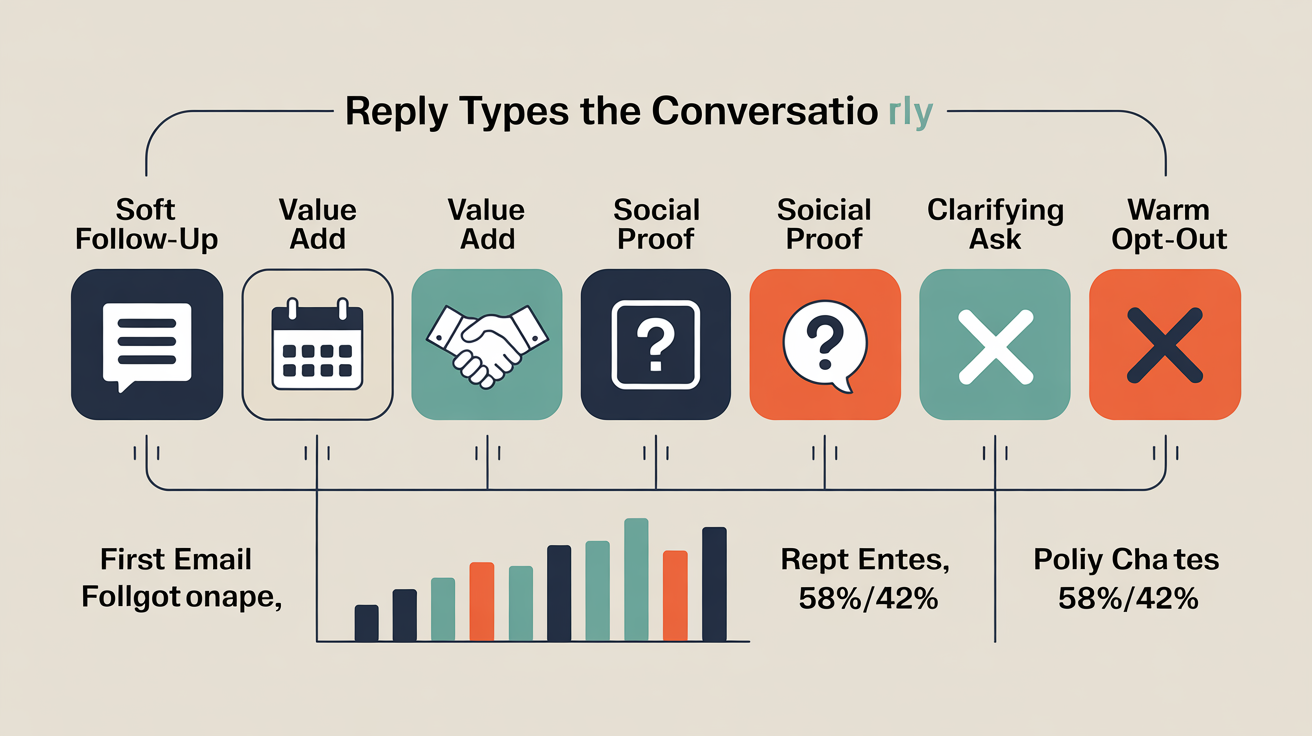 Reply Types the Conversatio rly

Soft Follow-Up

Value Add

Value Add

Social Proof

Soicial Proof

Clarifying Ask

Warm Opt-Out

First Email Follgot onape,

Rept Entes, 58%/42%

Poliy Cha tes 58%/42%